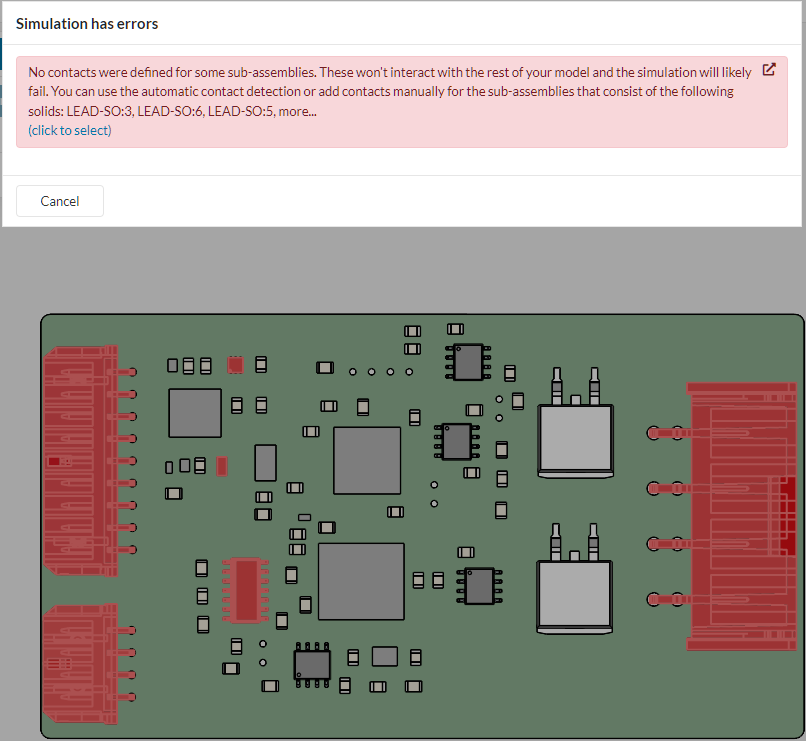 Simulation has errors

No contacts were defined for some sub-assemblies. These won't interact with the rest of your model and the simulation will likely fail. You can use the automatic contact detection or add contacts manually for the sub-assemblies that consist of the following solids: LEAD-SO:3, LEAD-SO:6, LEAD-SO:5, more...
(click to select)

Cancel