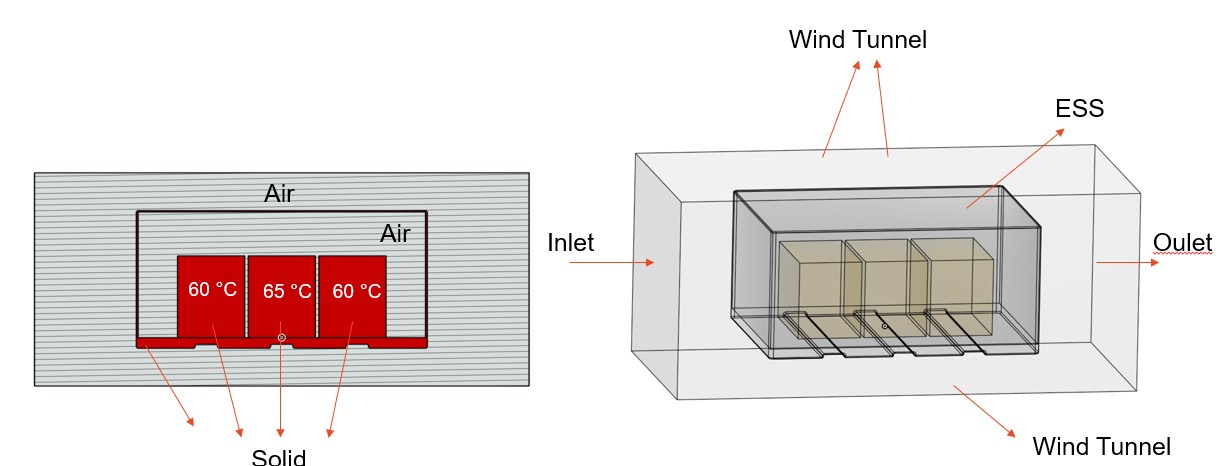 Air

Air

60 °C

65 °C

60 °C

Solid

Wind Tunnel

ESS

Inlet

Oulet

Wind Tunnel