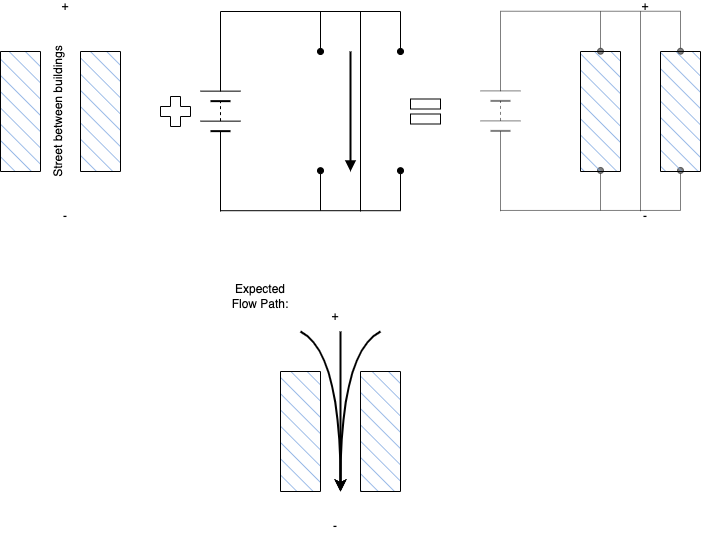 +

Street between buildings

-

+

-

Expected
Flow Path:

+

-