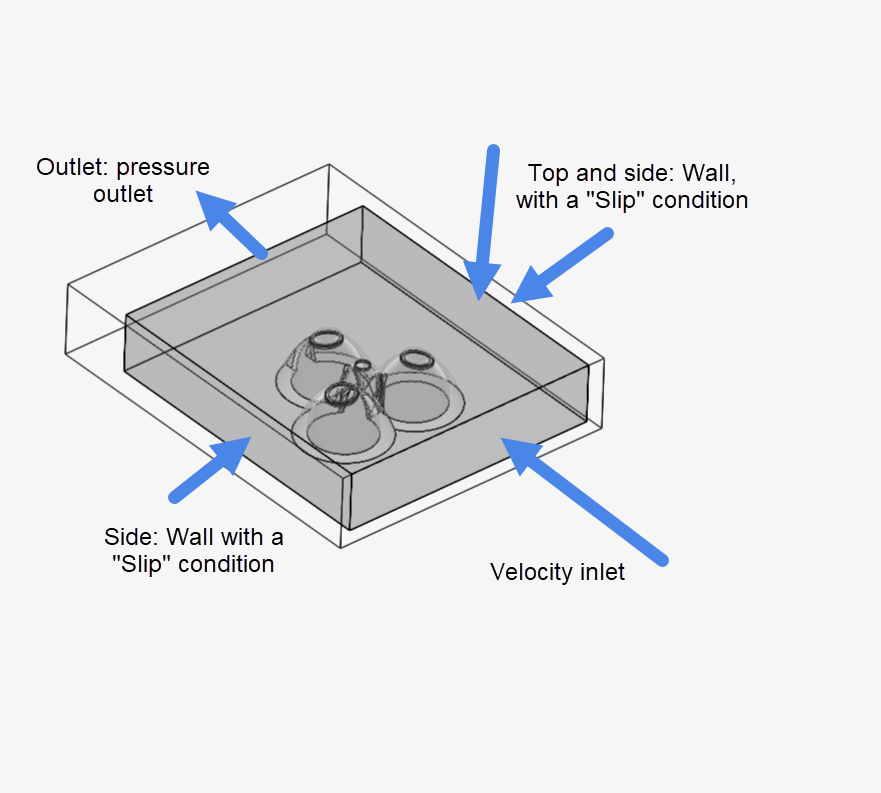 Outlet: pressure outlet

Top and side: Wall, with a "Slip" condition

Side: Wall with a "Slip" condition

Velocity inlet