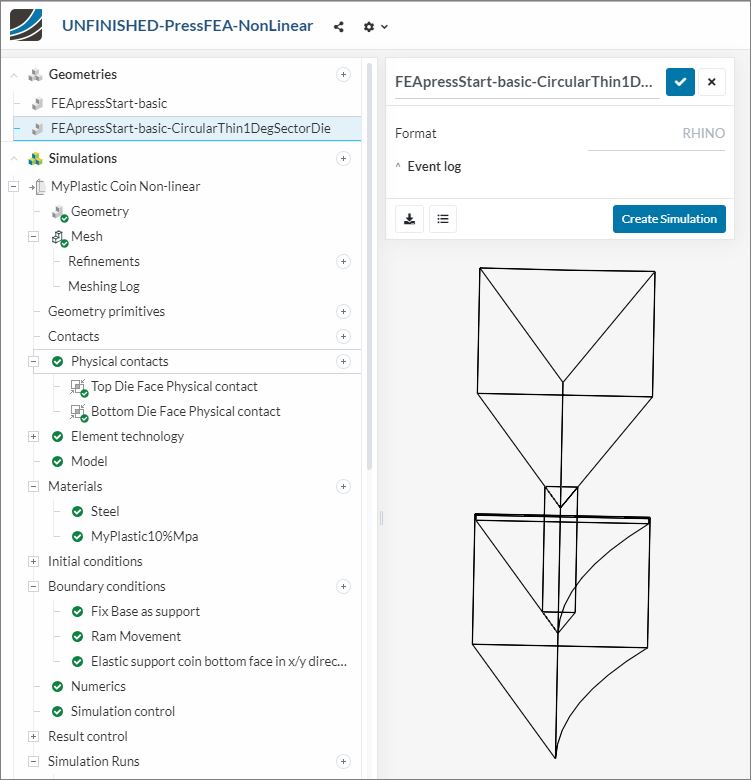 UNFINISHED-PressFEA-NonLinear

Geometries
FEApressStart-basic
FEApressStart-basic-CircularThin1DegSectorDie
Simulations
MyPlastic Coin Non-linear
Geometry
Mesh
Refinements
Meshing Log
Geometry primitives
Contacts
Physical contacts
Top Die Face Physical contact
Bottom Die Face Physical contact
Element technology
Model
Materials
Steel
MyPlastic10%Mpa
Initial conditions
Boundary conditions
Fix Base as support
Ram Movement
Elastic support coin bottom face in x/y direc...
Numerics
Simulation control
Result control
Simulation Runs

FEApressStart-basic-CircularThin1D...
Format
RHINO
Event log
Create Simulation