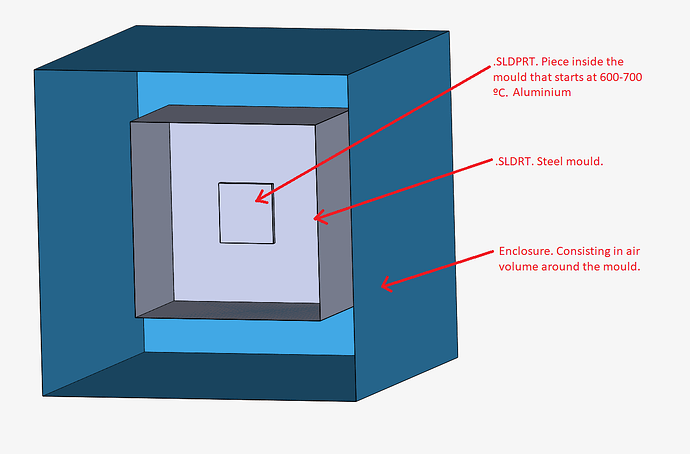 .SLDPRT. Piece inside the mould that starts at 600-700 ºC. Aluminium

.SLDRT. Steel mould.

Enclosure. Consisting in air volume around the mould.