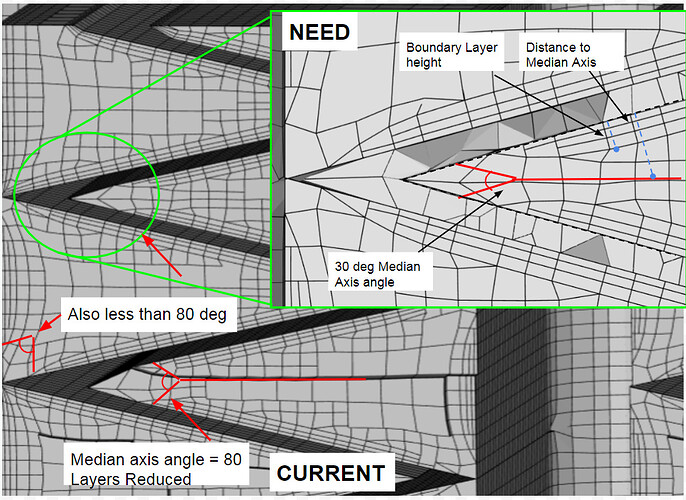 NEED

Boundary Layer height

Distance to Median Axis

30 deg Median Axis angle

Also less than 80 deg

Median axis angle = 80 Layers Reduced

CURRENT