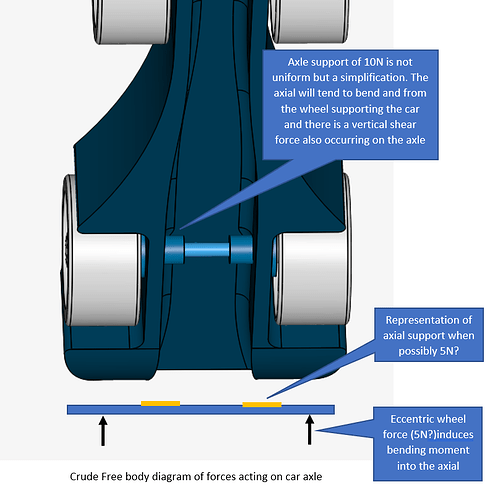 Axle support of 10N is not uniform but a simplification. The axial will tend to bend and from the wheel supporting the car and there is a vertical shear force also occurring on the axle

Representation of axial support when possibly 5N?

Eccentric wheel force (5N?)induces bending moment into the axial

Crude Free body diagram of forces acting on car axle