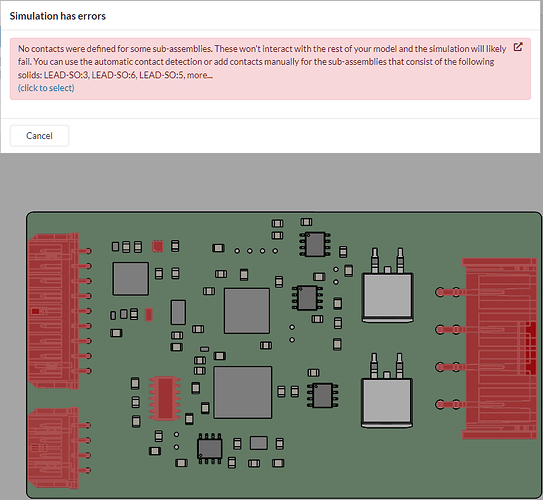 Simulation has errors

No contacts were defined for some sub-assemblies. These won't interact with the rest of your model and the simulation will likely fail. You can use the automatic contact detection or add contacts manually for the sub-assemblies that consist of the following solids: LEAD-SO:3, LEAD-SO:6, LEAD-SO:5, more...
(click to select)

Cancel