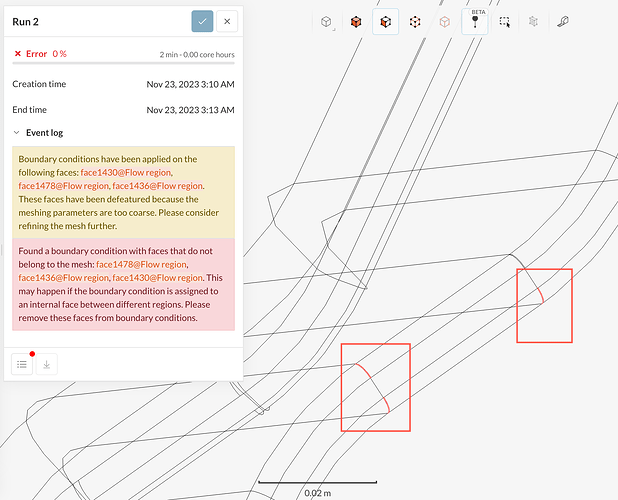 Run 2

× Error 0 %

2 min - 0.00 core hours

Creation time Nov 23, 2023 3:10 AM

End time Nov 23, 2023 3:13 AM

Event log

Boundary conditions have been applied on the following faces: face1430@Flow region, face1478@Flow region, face1436@Flow region. These faces have been defeatured because the meshing parameters are too coarse. Please consider refining the mesh further.

Found a boundary condition with faces that do not belong to the mesh: face1478@Flow region, face1436@Flow region, face1430@Flow region. This may happen if the boundary condition is assigned to an internal face between different regions. Please remove these faces from boundary conditions.

BETA

0.02 m