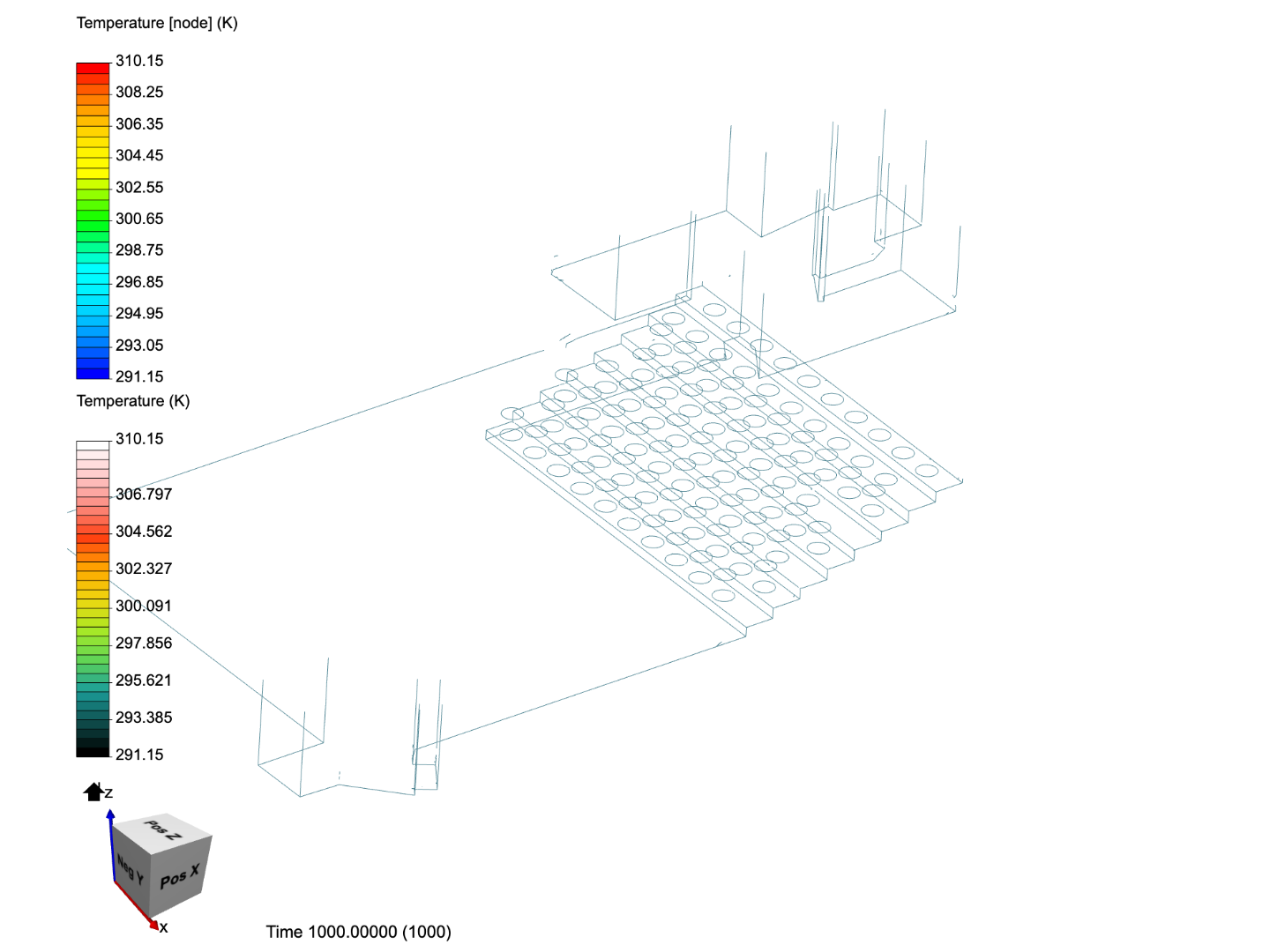 Temperature [node] (K)

310.15
308.25
306.35
304.45
302.55
300.65
298.75
296.85
294.95
293.05
291.15

Temperature (K)

310.15
306.797
304.562
302.327
300.091
297.856
295.621
293.385
291.15

z
Pos Z
Neg Y
Pos X
x

Time 1000.00000 (1000)